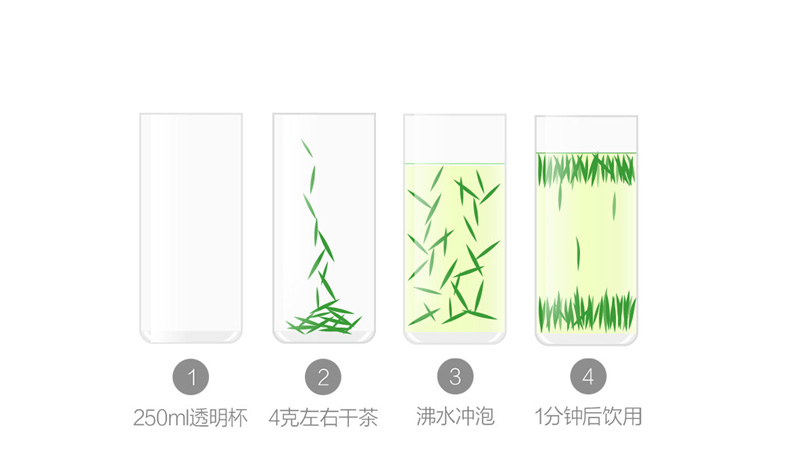 1
250ml透明杯

2
4克左右干茶

3
沸水冲泡

4
1分钟后饮用